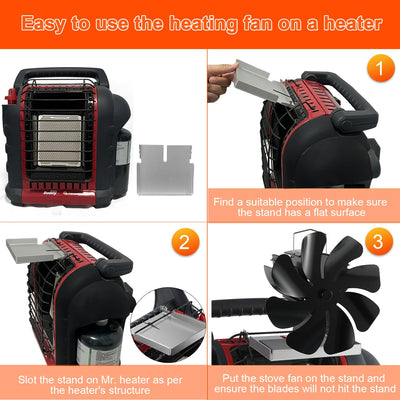 Easy to use the heating fan on a heater

1

Find a suitable position to make sure the stand has a flat surface

2

Slot the stand on Mr. heater as per the heater's structure

3

Put the stove fan on the stand and ensure the blades will not hit the stand