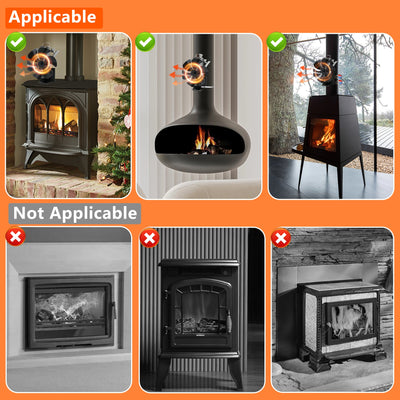 Applicable

Not Applicable