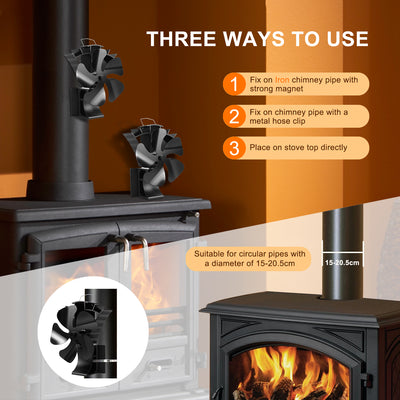 THREE WAYS TO USE

1 Fix on Iron chimney pipe with strong magnet

2 Fix on chimney pipe with a metal hose clip

3 Place on stove top directly

Suitable for circular pipes with a diameter of 15-20.5cm

15-20.5cm