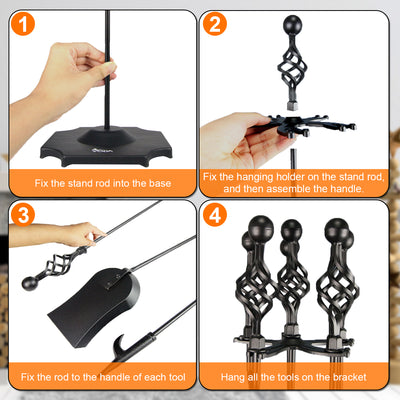 1

Fix the stand rod into the base

2

Fix the hanging holder on the stand rod, and then assemble the handle.

3

Fix the rod to the handle of each tool

4

Hang all the tools on the bracket