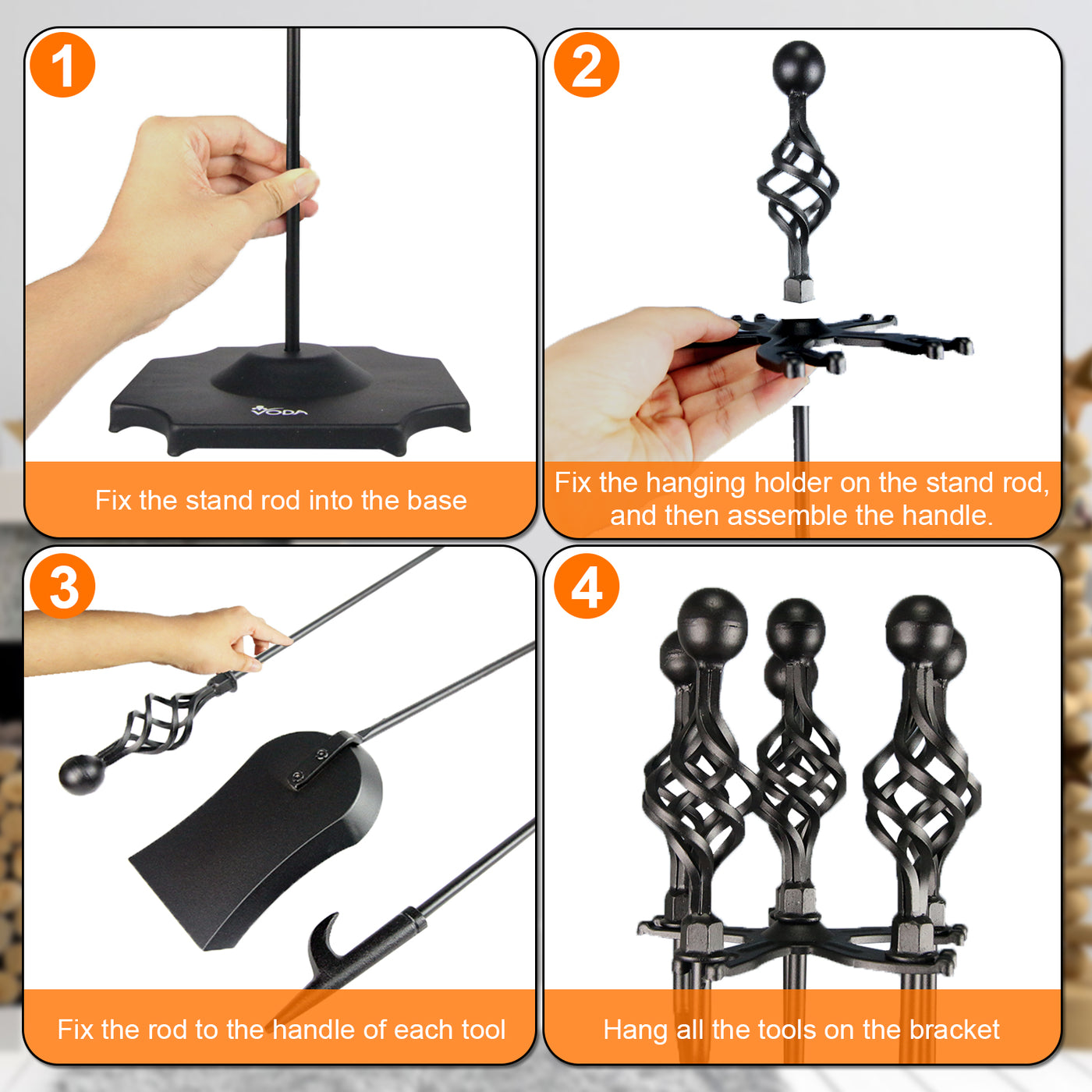 1

VODA

Fix the stand rod into the base

2

Fix the hanging holder on the stand rod, and then assemble the handle.

3

Fix the rod to the handle of each tool

4

Hang all the tools on the bracket