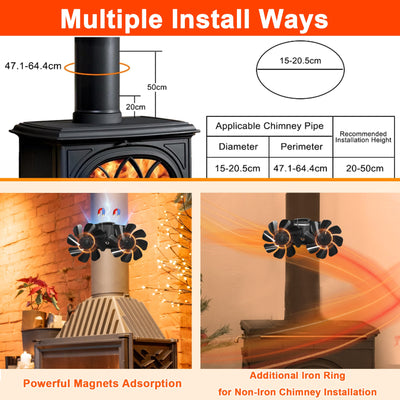 Multiple Install Ways

47.1-64.4cm

50cm

20cm

15-20.5cm

| Applicable Chimney Pipe | | Recommended Installation Height |
|---|---|---|
| Diameter | Perimeter | |
| 15-20.5cm | 47.1-64.4cm | 20-50cm |

Powerful Magnets Adsorption

Additional Iron Ring for Non-Iron Chimney Installation