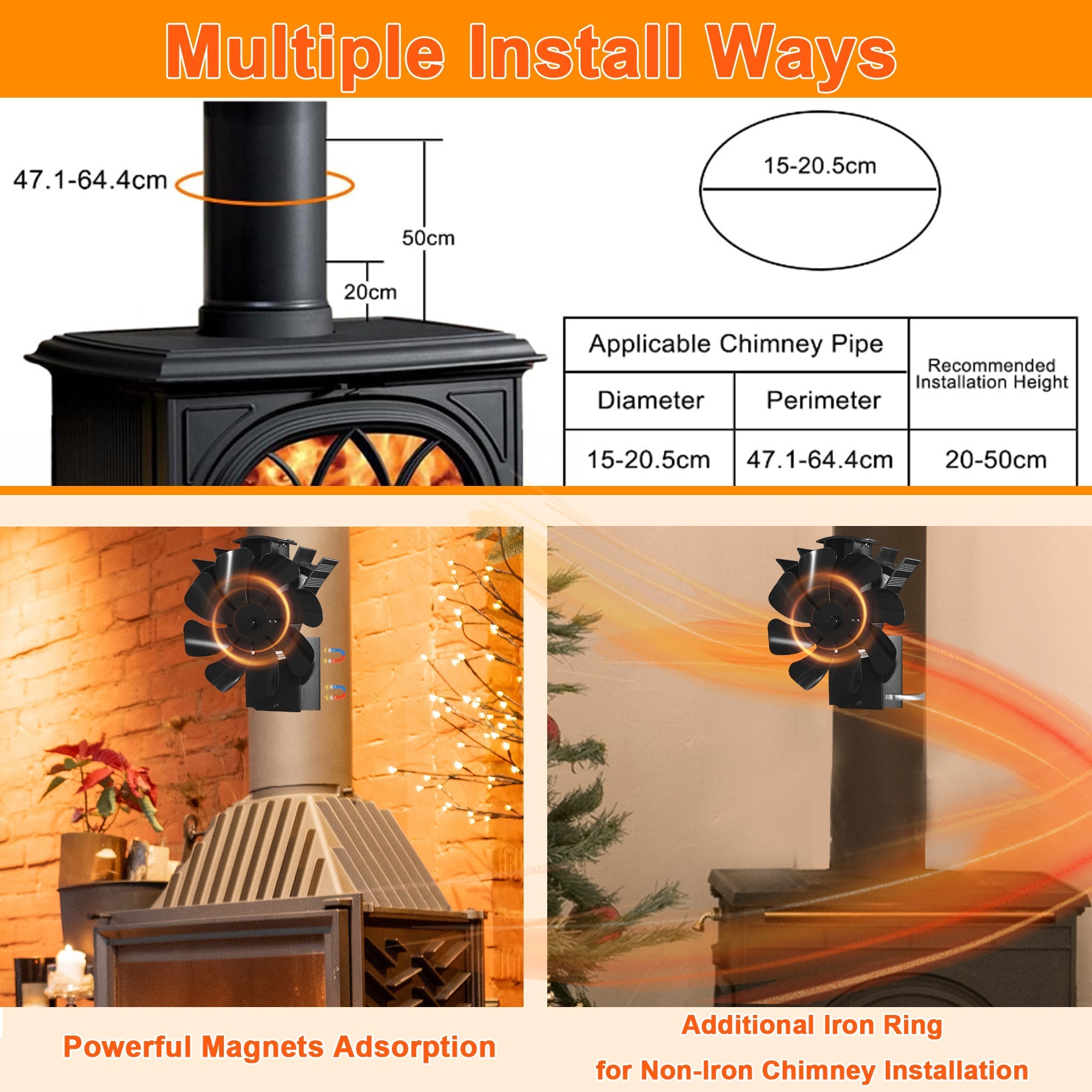 Multiple Install Ways

47.1-64.4cm

50cm

20cm

15-20.5cm

| Applicable Chimney Pipe | | Recommended Installation Height |
|---|---|---|
| Diameter | Perimeter | |
| 15-20.5cm | 47.1-64.4cm | 20-50cm |

Powerful Magnets Adsorption

Additional Iron Ring for Non-Iron Chimney Installation