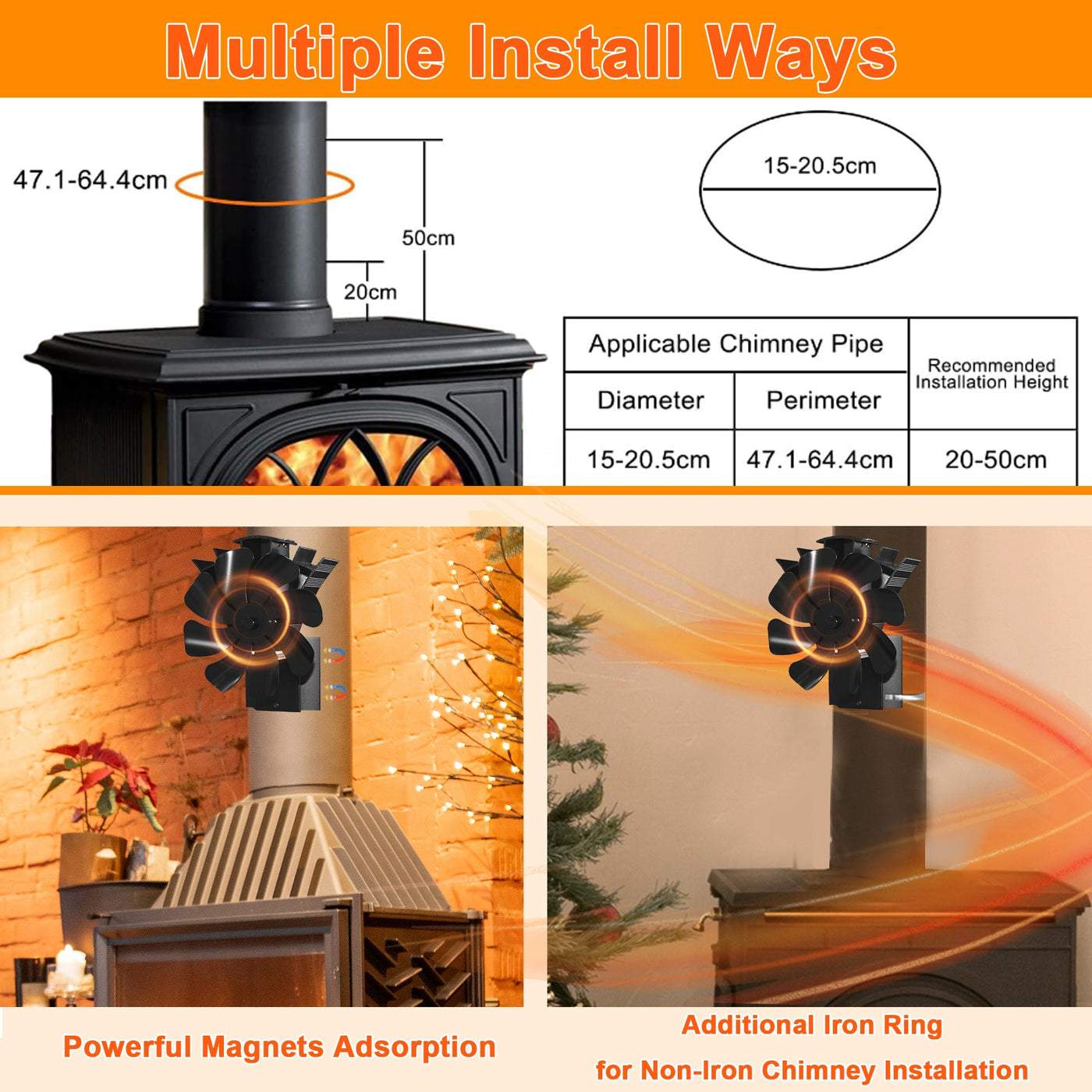 Multiple Install Ways

47.1-64.4cm

50cm

20cm

15-20.5cm

| Applicable Chimney Pipe | | Recommended Installation Height |
|---|---|---|
| Diameter | Perimeter | |
| 15-20.5cm | 47.1-64.4cm | 20-50cm |

Powerful Magnets Adsorption

Additional Iron Ring for Non-Iron Chimney Installation